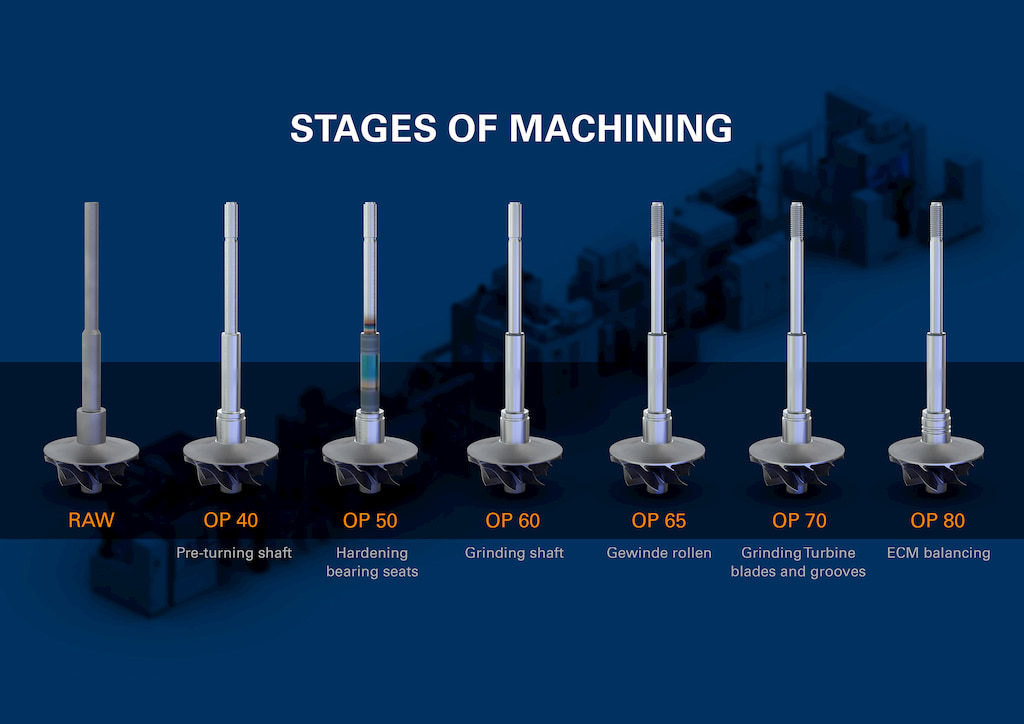 STAGES OF MACHINING

RAW

OP 40
Pre-turning shaft

OP 50
Hardening bearing seats

OP 60
Grinding shaft

OP 65
Gewinde rollen

OP 70
Grinding Turbine blades and grooves

OP 80
ECM balancing